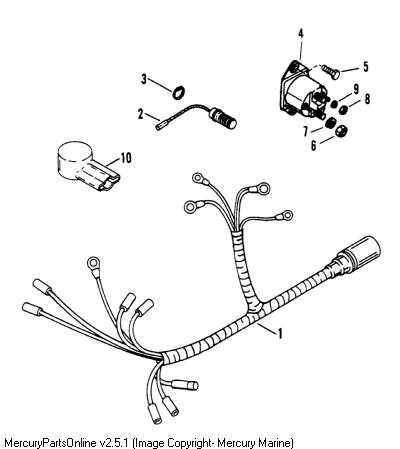 4
5
3
9
8
2
7
6
10
1
MercuryPartsOnline v2.5.1 (Image Copyright- Mercury Marine)