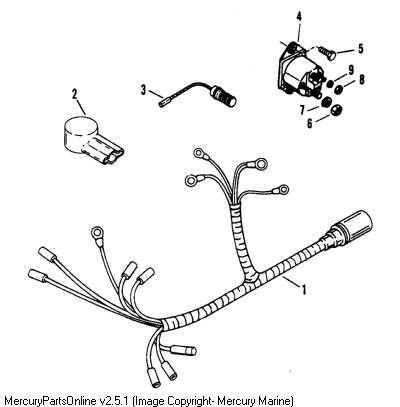 4
5
9
8
3
2
7
6
1
MercuryPartsOnline v2.5.1 (Image Copyright- Mercury Marine)