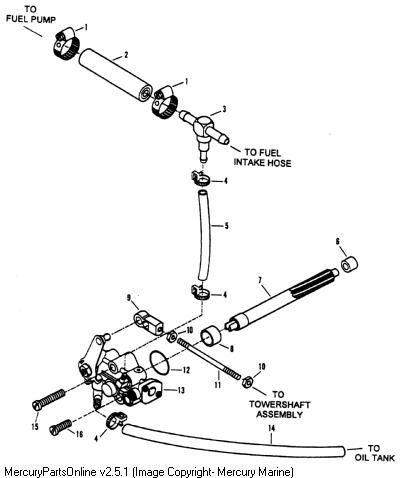 TO FUEL PUMP

1

2

1

3

TO FUEL INTAKE HOSE

4

5

6

7

4

9

10

8

12

11

10

13

TO TOWERSHAFT ASSEMBLY

15

16

4

14

TO OIL TANK

MercuryPartsOnline v2.5.1 (Image Copyright- Mercury Marine)