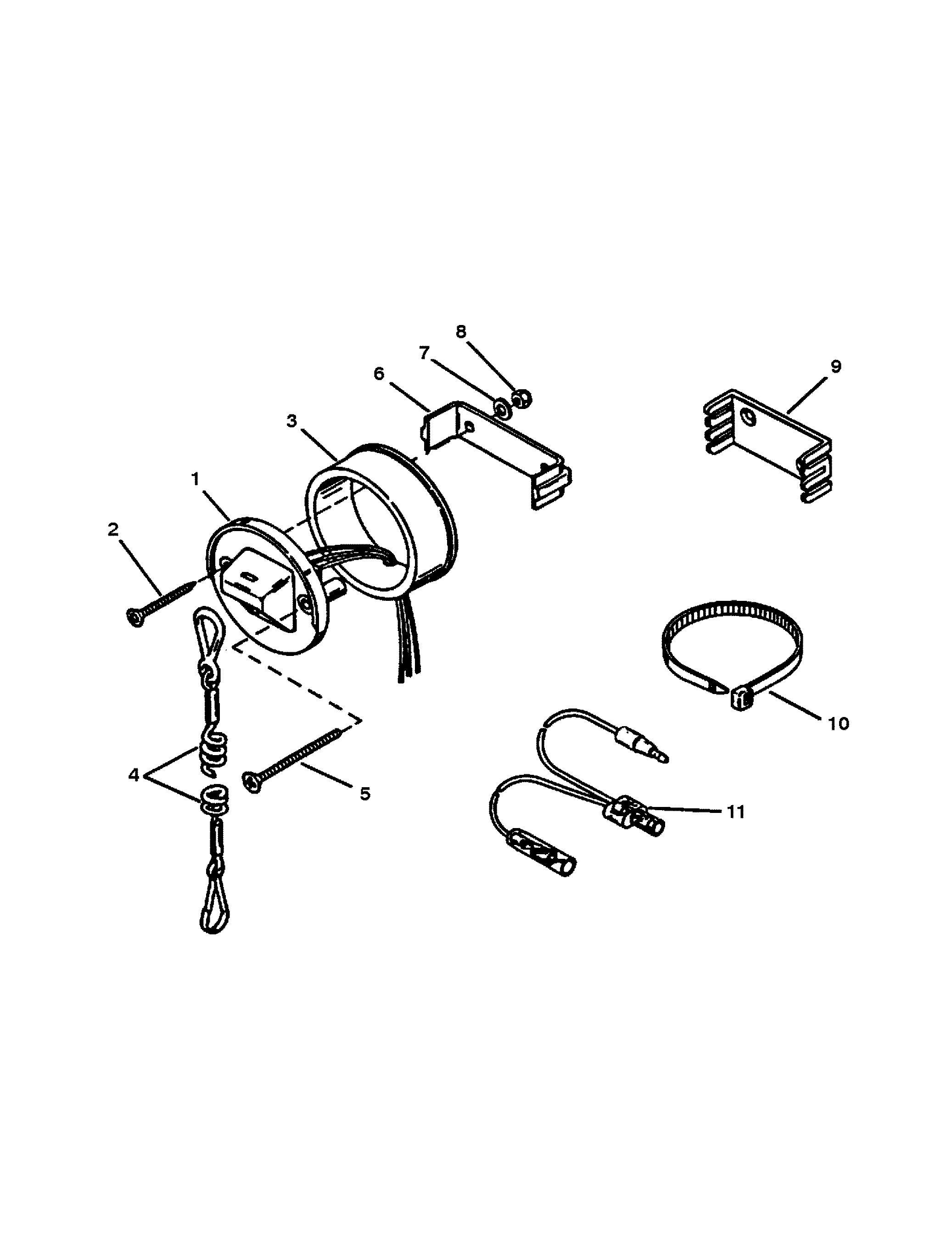 8
7
6
9
3
1
2
10
4
5
11