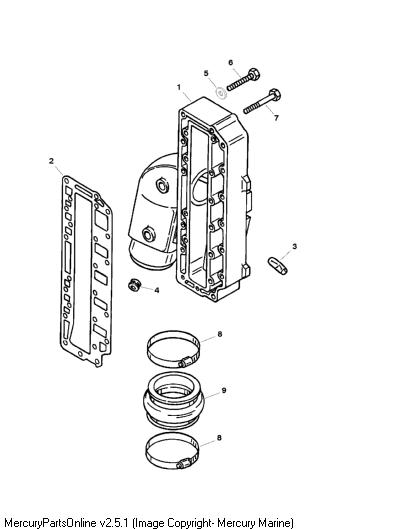 6
5
1
7
2
3
4
8
9
8
MercuryPartsOnline v2.5.1 (Image Copyright- Mercury Marine)