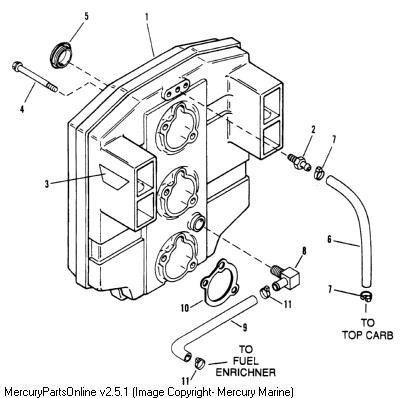 5
1
4
2
7
3
6
8
7
10
11
9
TO
TOP CARB
TO
FUEL
ENRICHNER
11
MercuryPartsOnline v2.5.1 (Image Copyright- Mercury Marine)