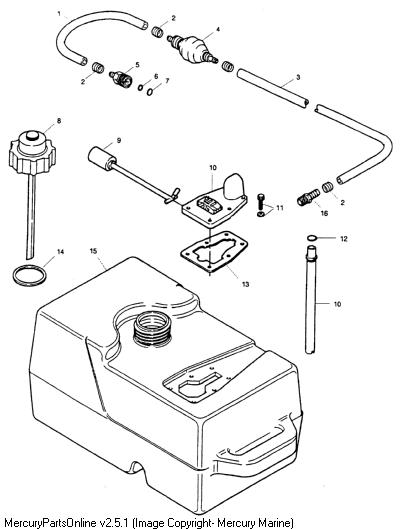 1
2
4
2
5
6
7
3
8
9
10
11
2
16
12
14
15
13
10
MercuryPartsOnline v2.5.1 (Image Copyright- Mercury Marine)