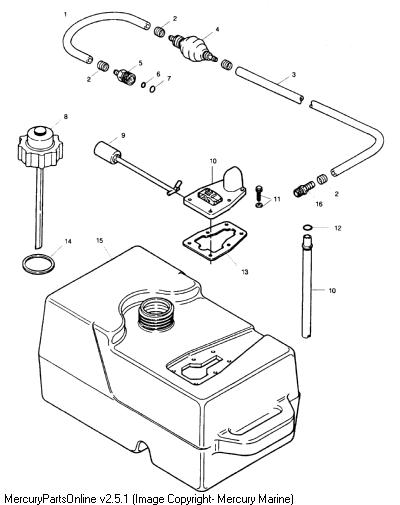 1
2
4
5
2
6
7
3
8
9
10
11
2
16
12
14
15
13
10

MercuryPartsOnline v2.5.1 (Image Copyright- Mercury Marine)