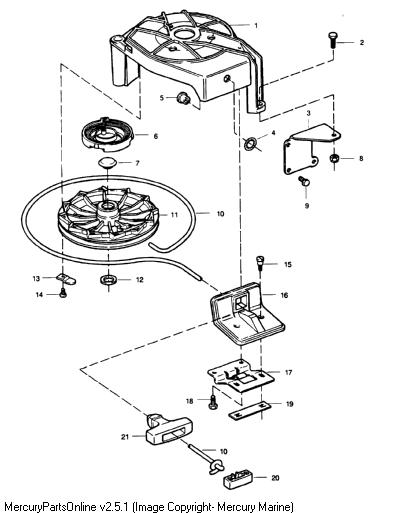 1
2
5
3
4
6
8
7
9
11
10
15
13
12
14
16
17
18
19
21
10
20
MercuryPartsOnline v2.5.1 (Image Copyright- Mercury Marine)