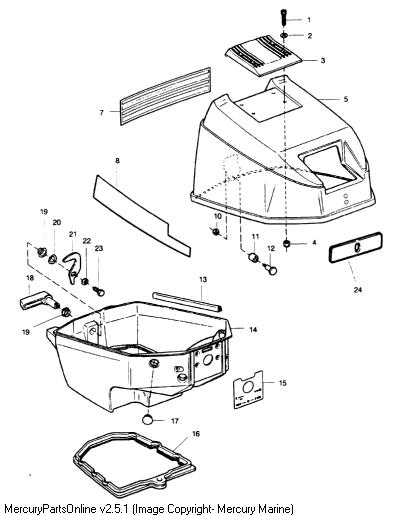 1
2
3
5
7
8
19
20
21
22
23
10
11
12
4
24
18
13
19
14
15
17
16

MercuryPartsOnline v2.5.1 (Image Copyright- Mercury Marine)