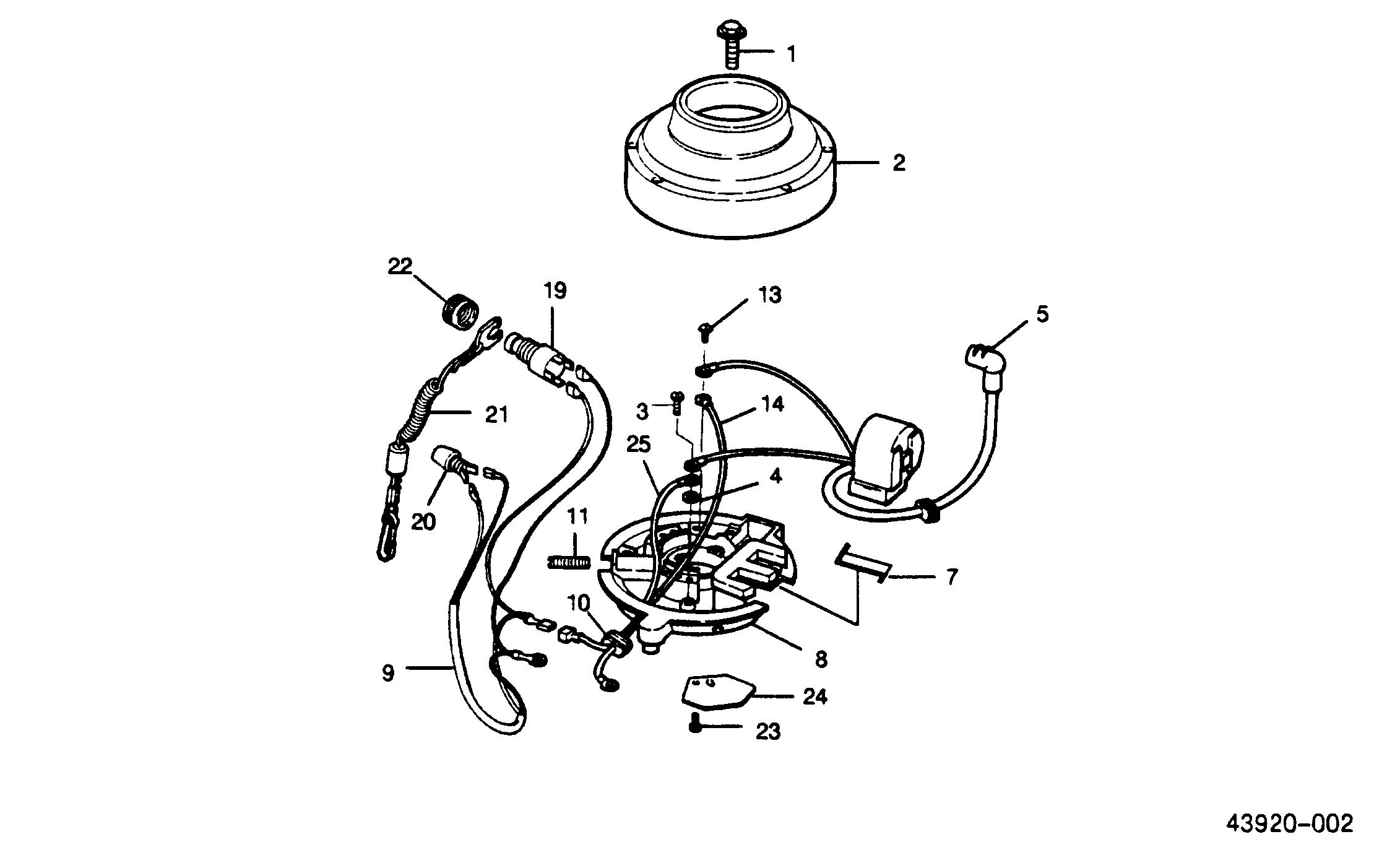 1
2
22
19
13
5
3
14
21
25
4
20
11
7
10
8
9
24
23
43920–002