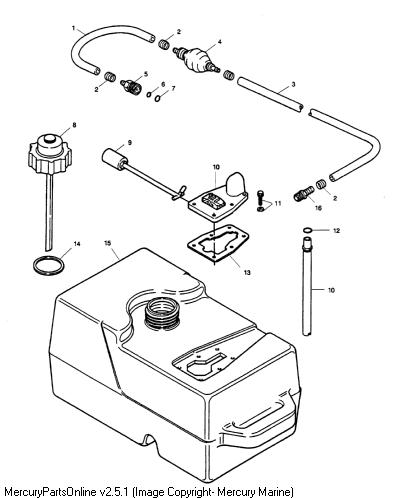 1
2
4
2
5
6
7
3
8
9
10
11
2
16
12
14
15
13
10

MercuryPartsOnline v2.5.1 (Image Copyright- Mercury Marine)