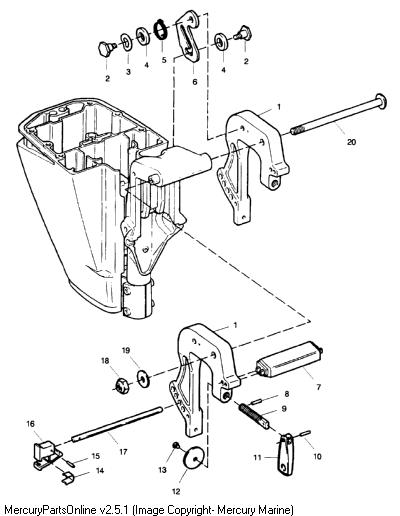 2
3
4
5
6
4
2
1
20
1
19
18
7
8
9
16
17
15
14
13
12
11
10
MercuryPartsOnline v2.5.1 (Image Copyright- Mercury Marine)