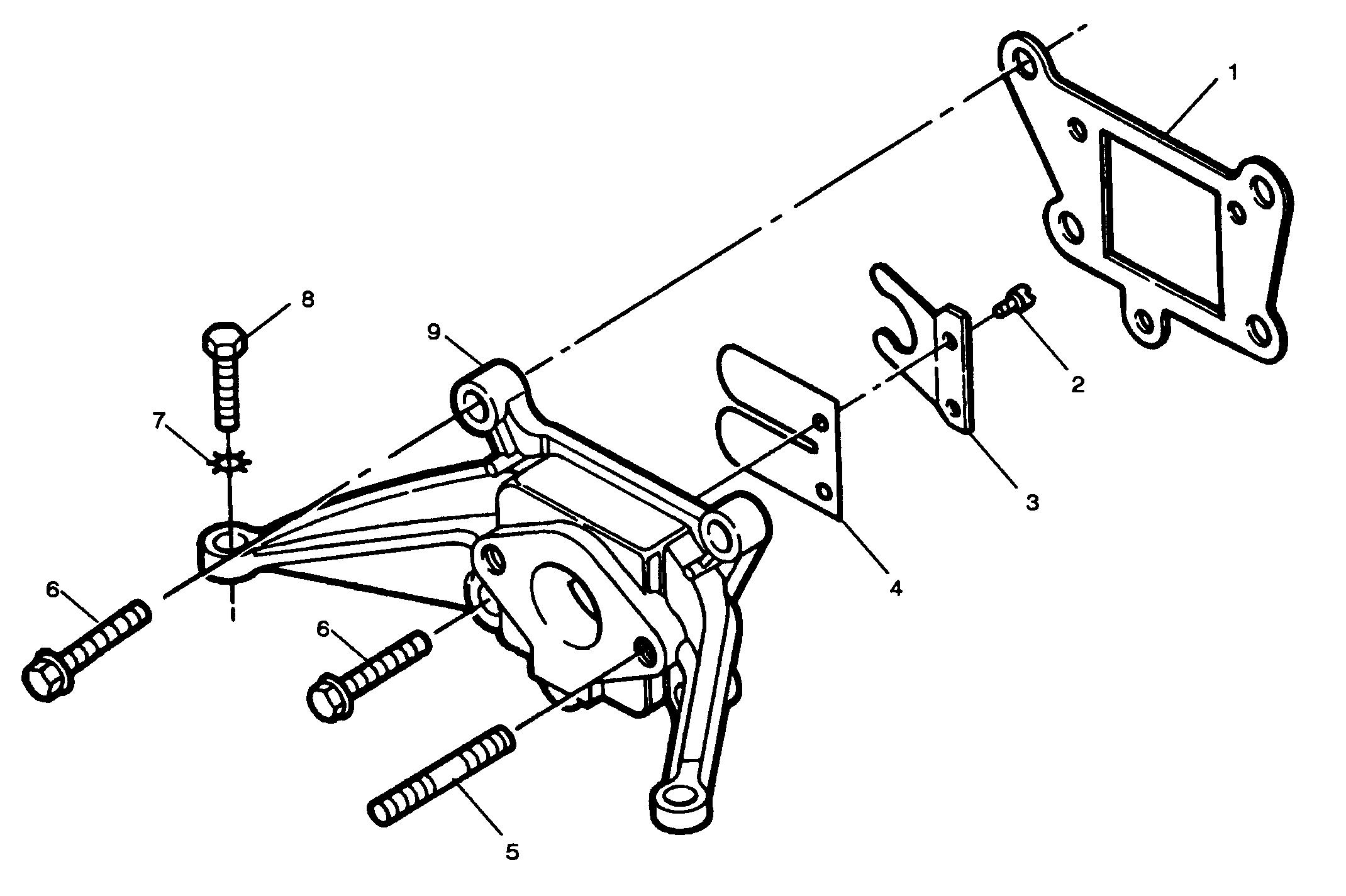 1
8
9
2
7
3
4
6
6
5