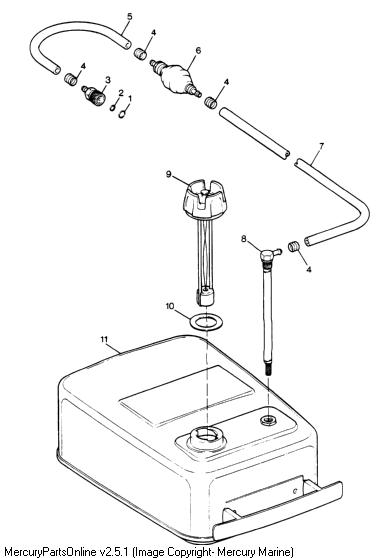 5
4
6
4
3
2
1
4
7
9
8
4
10
11
MercuryPartsOnline v2.5.1 (Image Copyright- Mercury Marine)