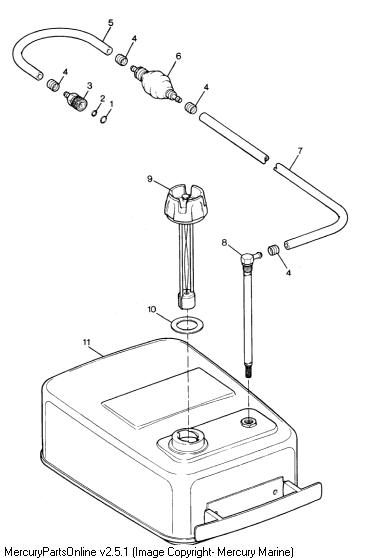 5
4
6
4
3
2
1
4
7
9
8
4
10
11
MercuryPartsOnline v2.5.1 (Image Copyright- Mercury Marine)