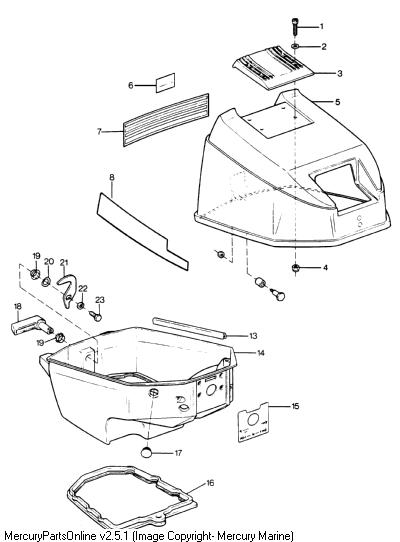 1
2
3
5
6
7
8
4
19
20
21
22
23
18
19
13
14
15
17
16
MercuryPartsOnline v2.5.1 (Image Copyright- Mercury Marine)