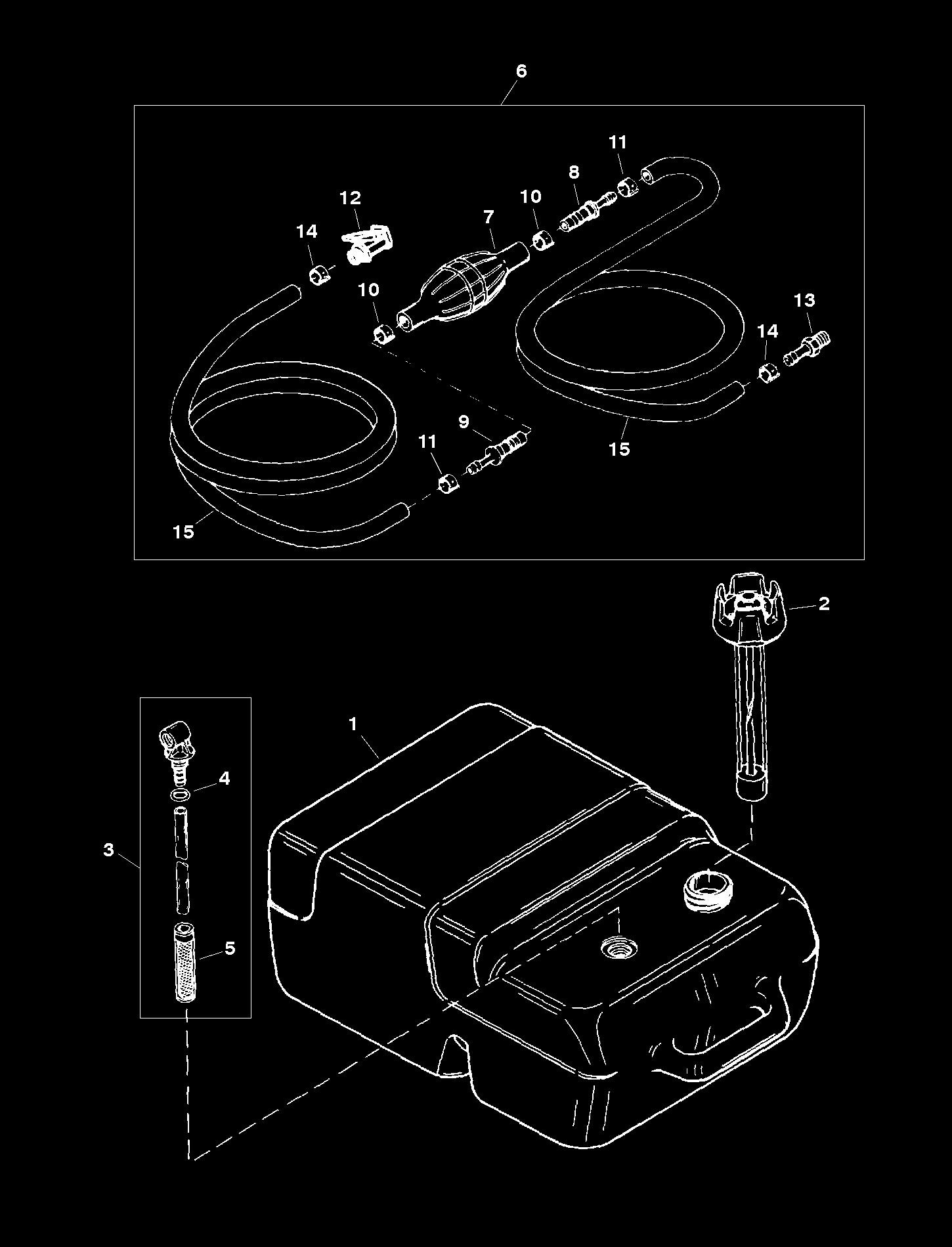 6
11
8
12
10
7
14
10
13
14
9
11
15
15
2
1
4
3
5