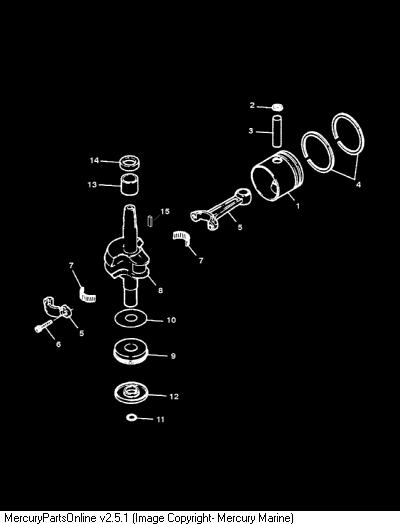 2
3
4
14
13
1
15
5
7
7
8
5
6
10
9
12
11

MercuryPartsOnline v2.5.1 (Image Copyright- Mercury Marine)