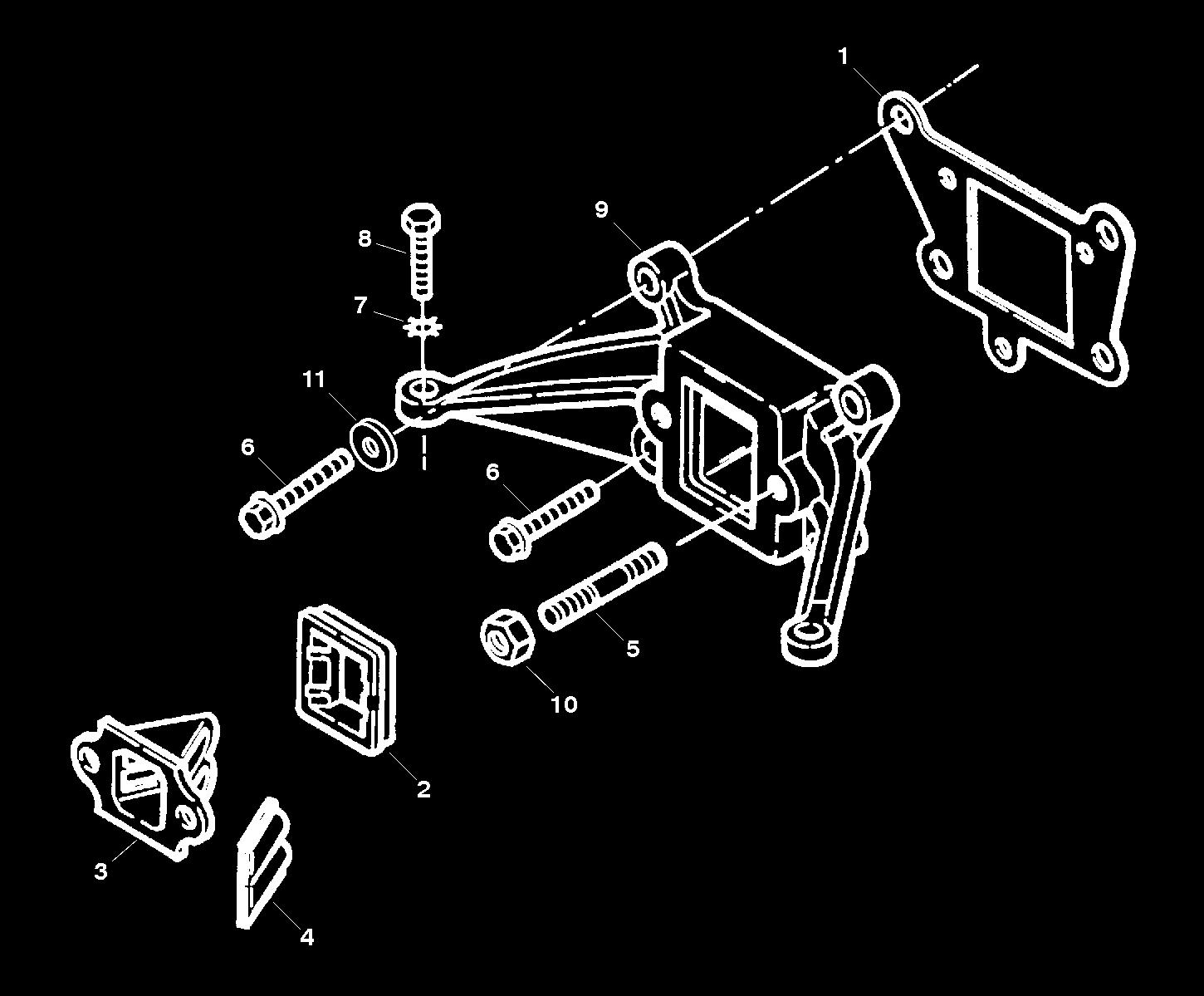 1
9
8
7
11
6
6
5
10
2
3
4