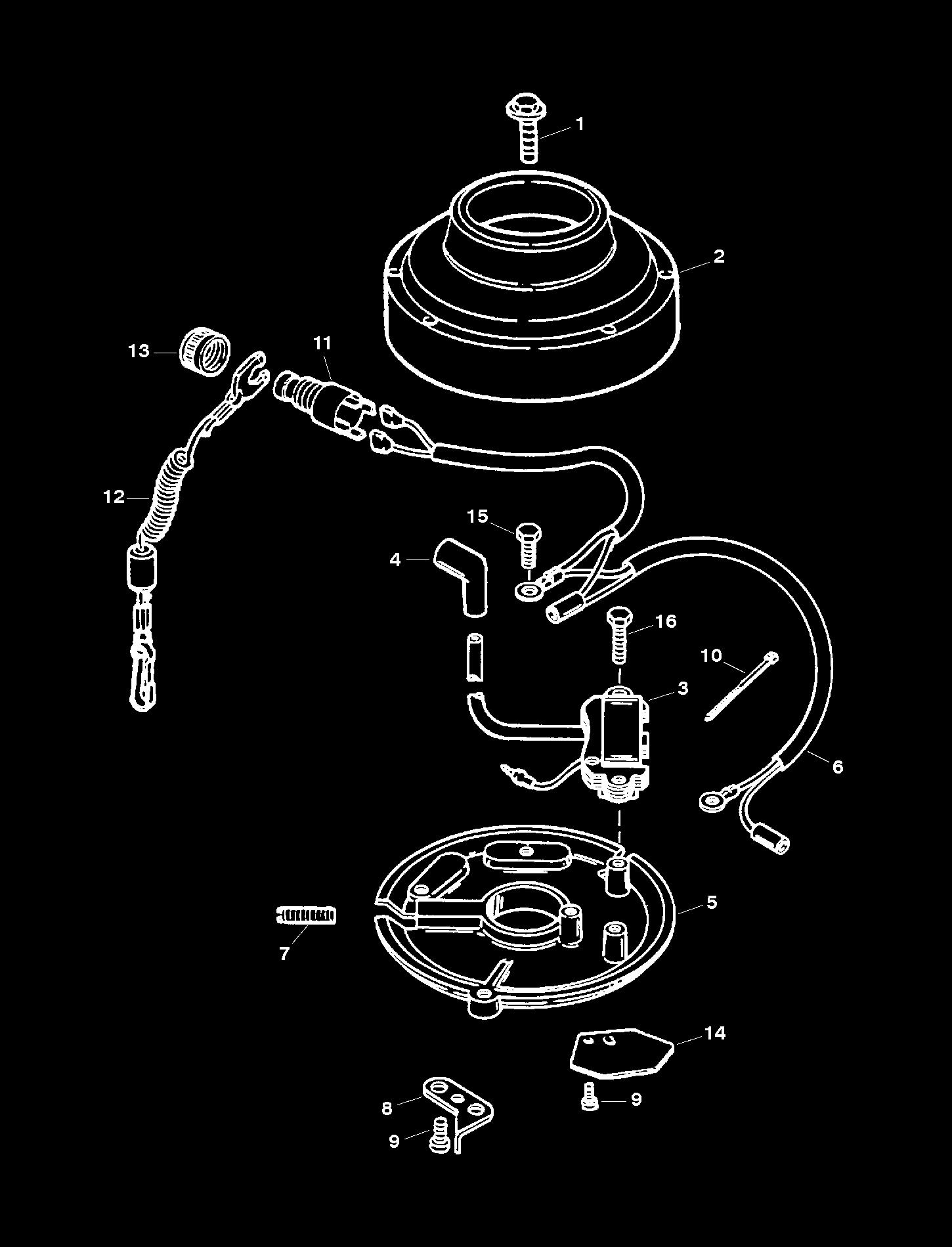 1
2
13
11
12
15
4
16
10
3
6
5
7
14
8
9
9