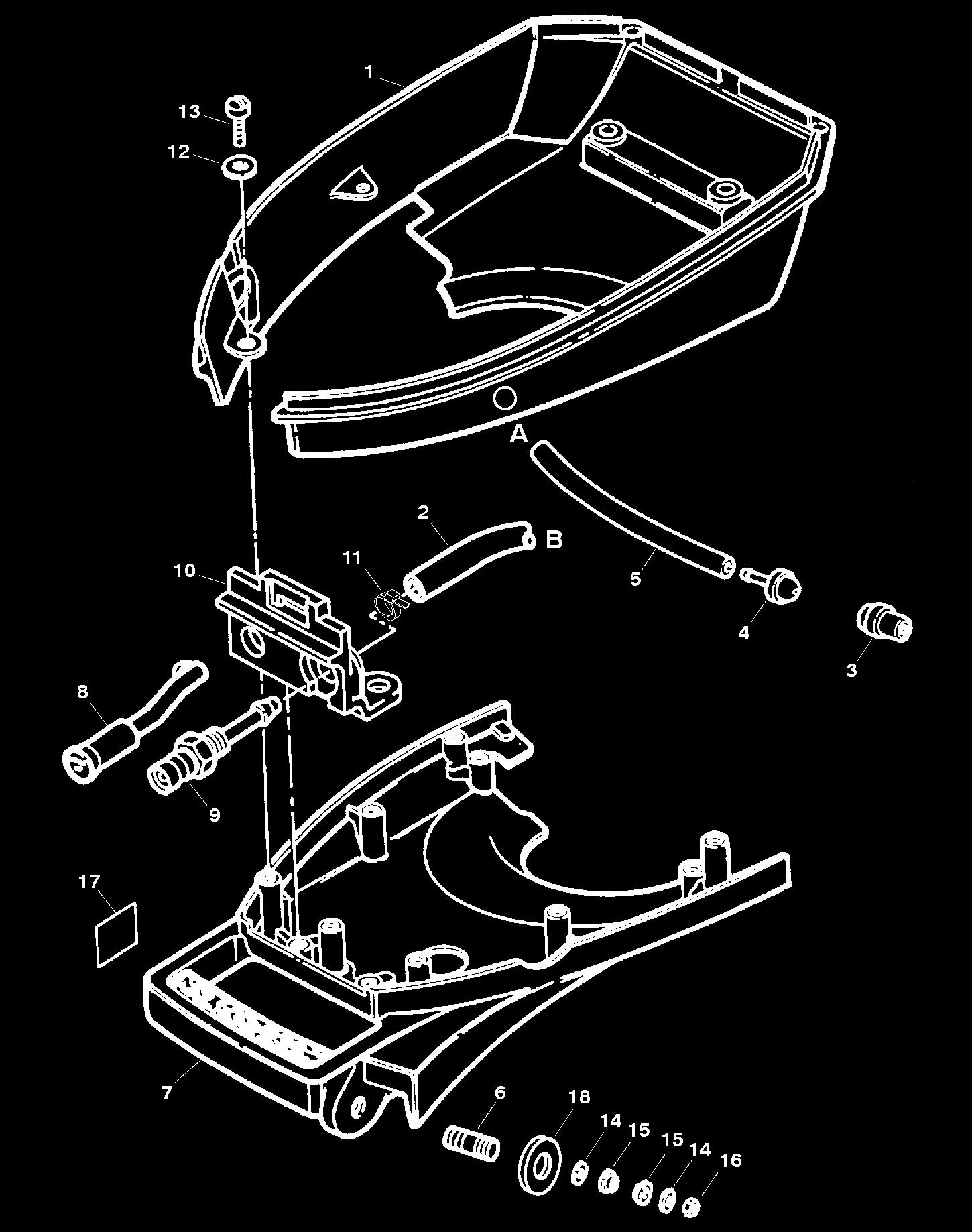 1
13
12
A
2
B
11
10
5
4
3
8
9
17
7
6
18
14
15
15
14
16