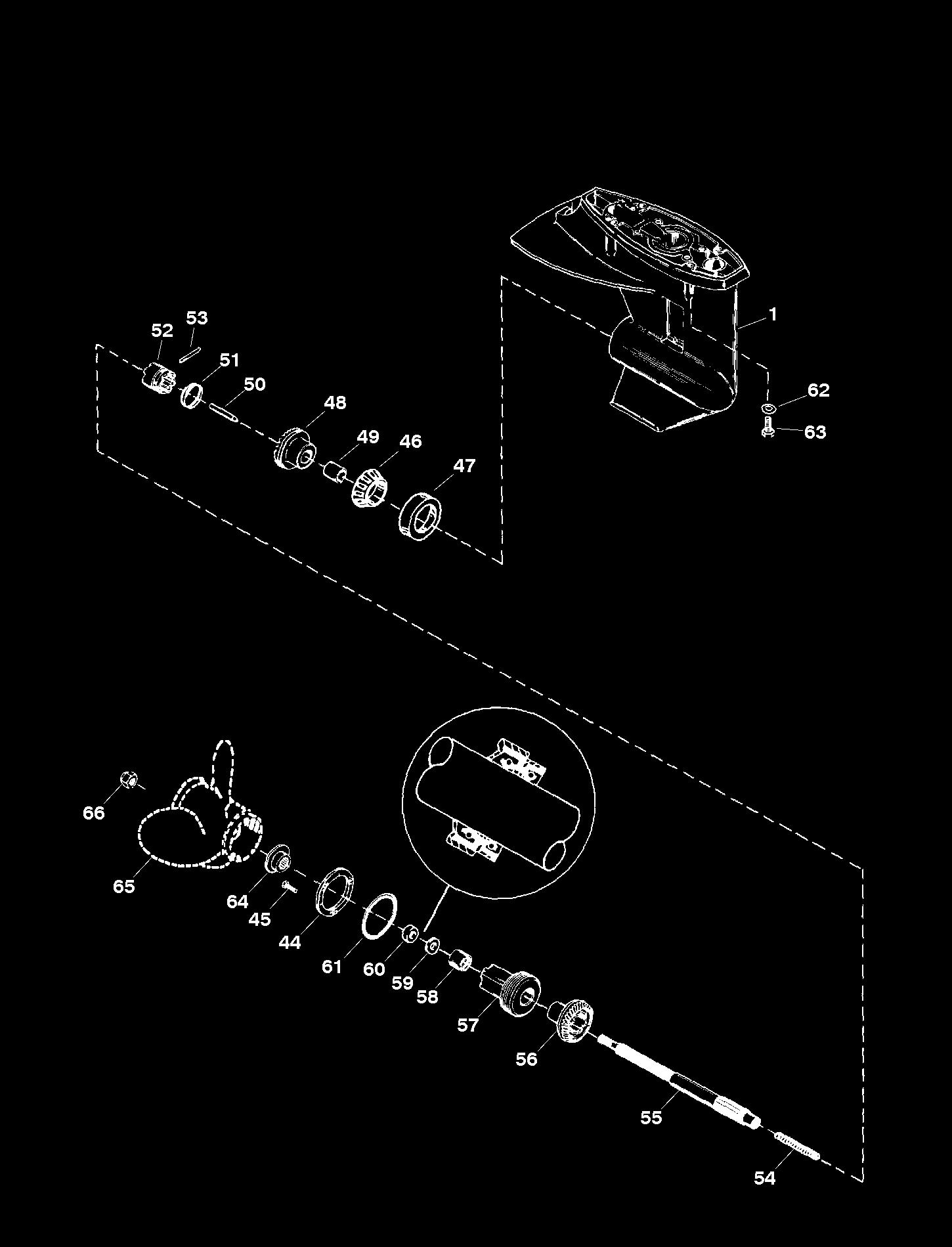 53
52
51
50
48
49
46
47
1
62
63
66
65
64
45
44
61
60
59
58
57
56
55
54