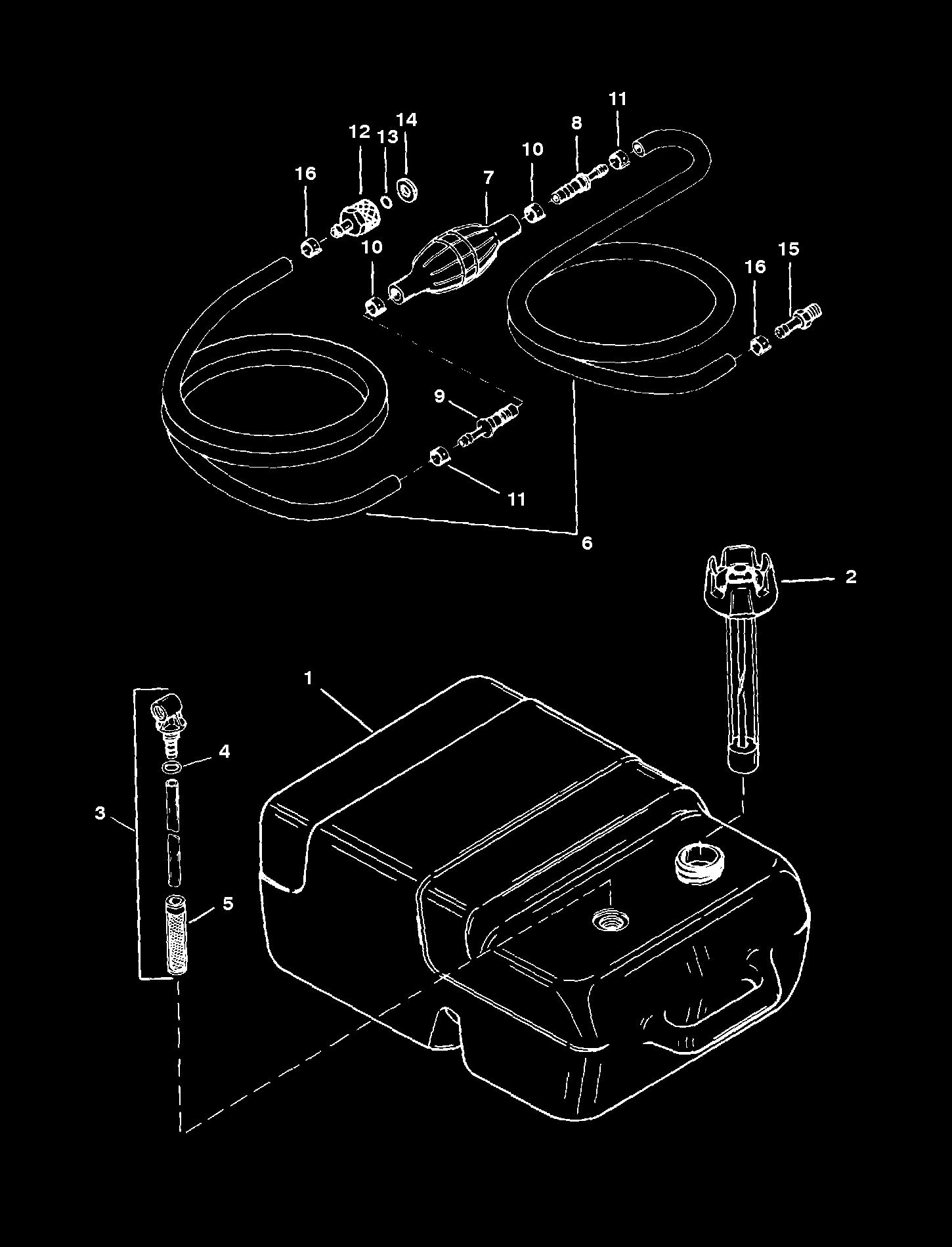 11
14
12
13
8
10
16
7
10
15
16
9
11
6
2
1
4
3
5