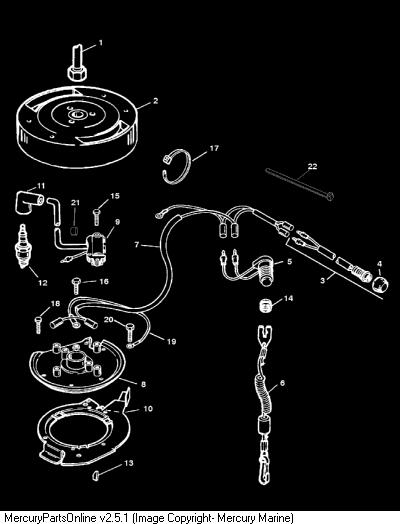 1
2
17
22
11
21
15
9
7
5
4
3
12
16
14
18
20
19
8
6
10
13
MercuryPartsOnline v2.5.1 (Image Copyright- Mercury Marine)