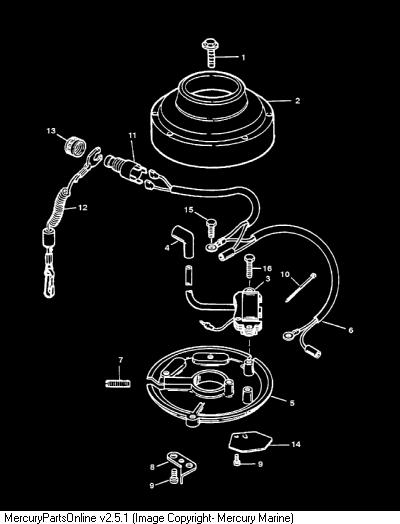 1
2
13
11
12
15
4
16
3
10
6
7
5
14
8
9
9
MercuryPartsOnline v2.5.1 (Image Copyright- Mercury Marine)