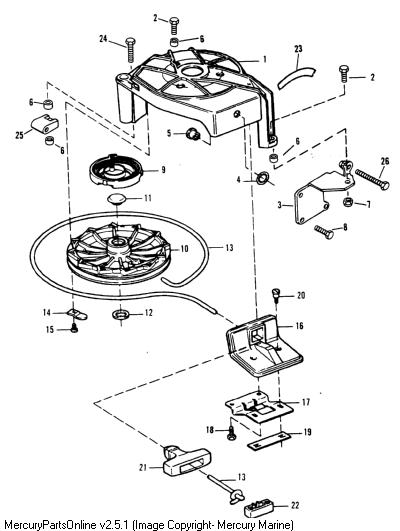 2
24
6
1
23
2
6
25
6
5
6
9
4
26
3
7
11
8
10
13
20
14
12
15
16
17
18
19
21
13
22
MercuryPartsOnline v2.5.1 (Image Copyright- Mercury Marine)