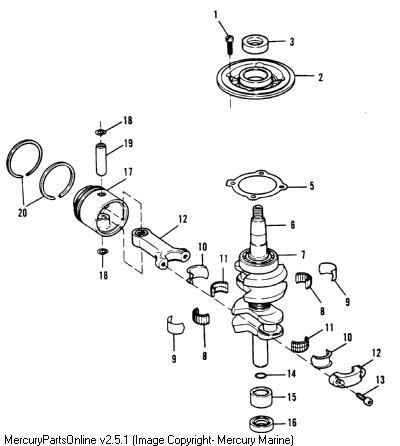 1
3
2
18
19
17
20
5
12
6
10
11
7
18
9
8
9
8
11
10
12
14
13
15
16
MercuryPartsOnline v2.5.1 (Image Copyright- Mercury Marine)