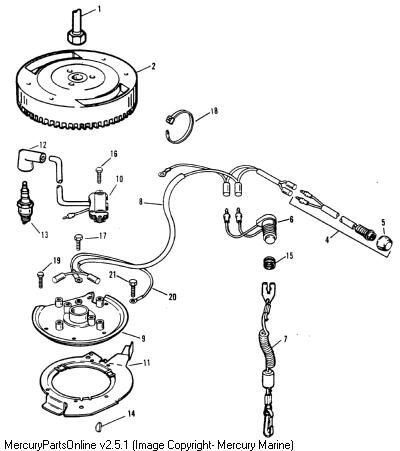 1
2
18
12
16
10
8
6
5
4
13
17
15
19
21
20
9
7
11
14
MercuryPartsOnline v2.5.1 (Image Copyright- Mercury Marine)