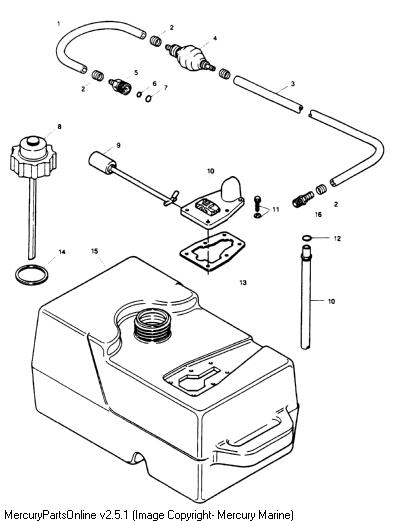 1
2
4
5
2
6
7
3
8
9
10
11
2
16
12
14
15
13
10
MercuryPartsOnline v2.5.1 (Image Copyright- Mercury Marine)