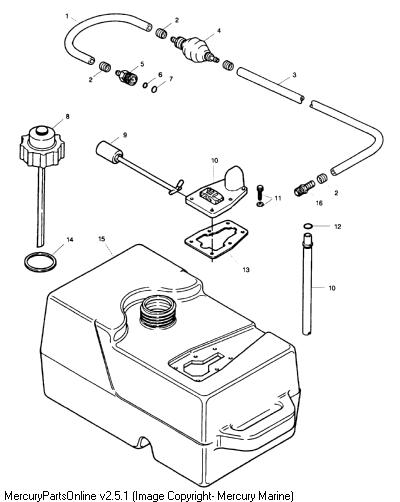 1
2
4
2
5
6
7
3
8
9
10
11
2
16
12
14
15
13
10

MercuryPartsOnline v2.5.1 (Image Copyright- Mercury Marine)