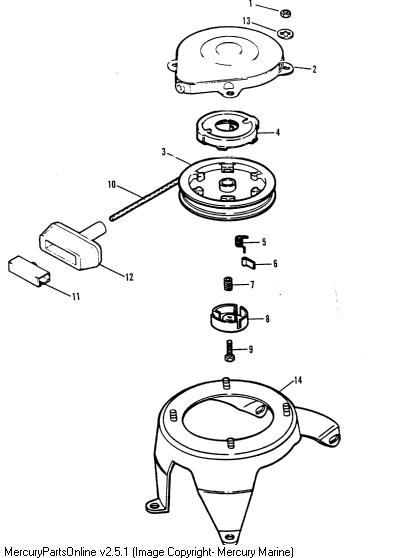 1
13
2
4
3
10
5
6
12
7
11
8
9
14
MercuryPartsOnline v2.5.1 (Image Copyright- Mercury Marine)