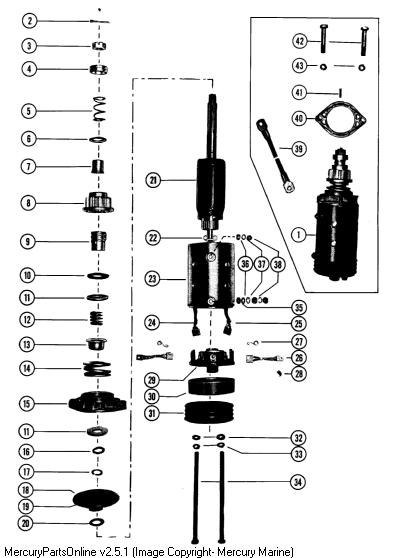 2
3
4
5
6
7
8
9
10
11
12
13
14
15
11
16
17
18
19
20
21
22
23
24
29
30
31
36
37
38
35
25
27
26
28
32
33
34
42
43
41
40
39
1

MercuryPartsOnline v2.5.1 (Image Copyright- Mercury Marine)