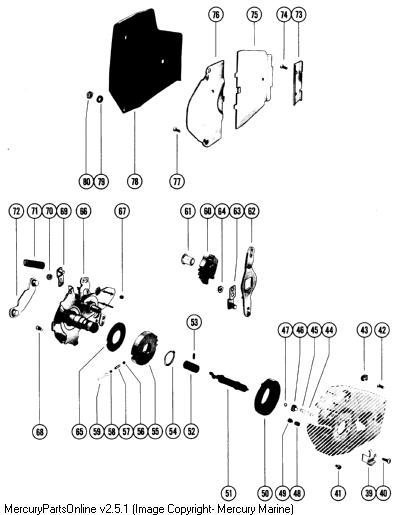 76 75 74 73

80 79 78 77

72 71 70 69 66 67 61 60 64 63 62

53

47 46 45 44 43 42

68 65 59 58 57 56 55 54 52

51 50 49 48 41 39 40

MercuryPartsOnline v2.5.1 (Image Copyright- Mercury Marine)