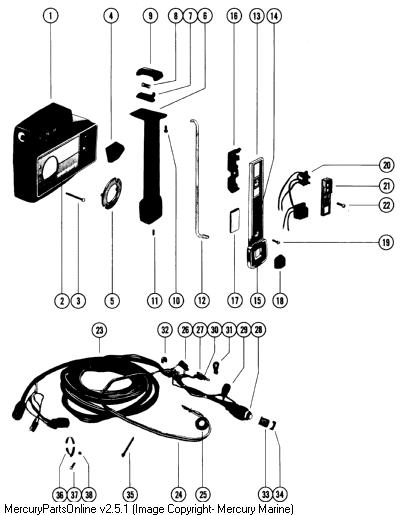 1 4 9 8 7 6 16 13 14

20
21
22
19

2 3 5 11 10 12 17 15 18

23 32 26 27 30 31 29 28

36 37 38 35 24 25 33 34

MercuryPartsOnline v2.5.1 (Image Copyright- Mercury Marine)