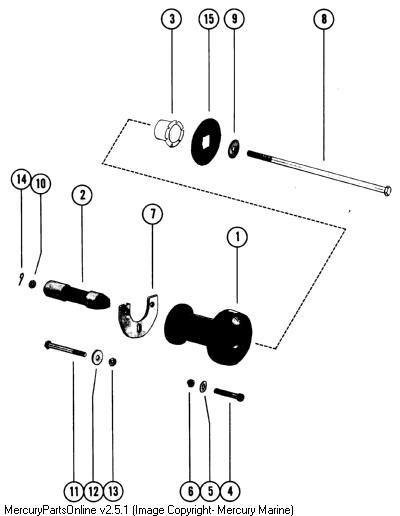 3
15
9
8
14
10
2
7
1
11
12
13
6
5
4
MercuryPartsOnline v2.5.1 (Image Copyright- Mercury Marine)