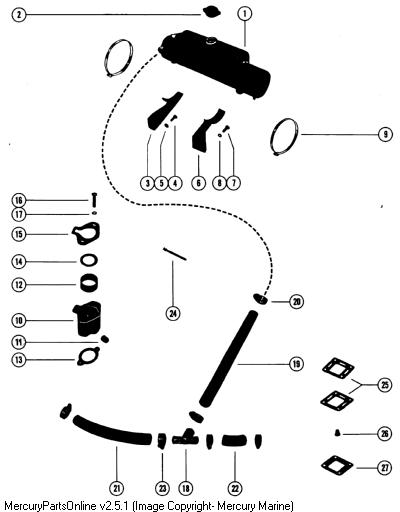 2
1
9
3 5 4
6 8 7
16
17
15
14
12
10
11
13
24
20
19
25
26
27
21
23
18
22
MercuryPartsOnline v2.5.1 (Image Copyright- Mercury Marine)