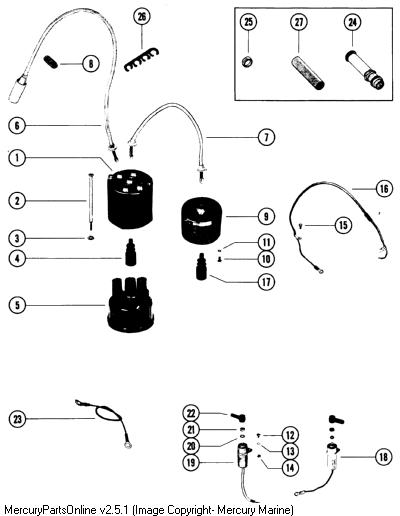 26
25
27
24
8
6
7
1
2
16
9
15
3
11
4
10
17
5
23
22
21
12
20
13
19
14
18
MercuryPartsOnline v2.5.1 (Image Copyright- Mercury Marine)