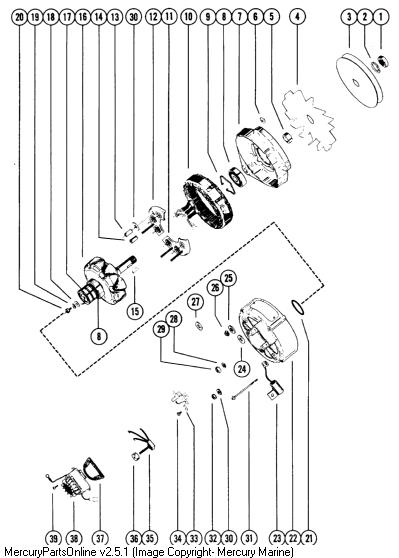 20 19 18 17 16 14 13 30 12 11 10 9 8 7 6 5 4 3 2 1

15
8
27
26 25
29 28
24

39 38 37 36 35 34 33 32 30 31 23 22 21

MercuryPartsOnline v2.5.1 (Image Copyright- Mercury Marine)