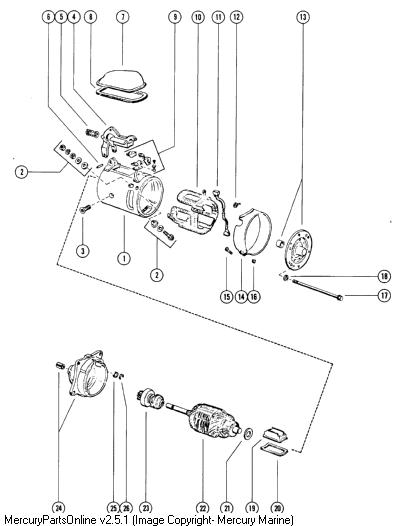 6 5 4 8 7 9 10 11 12 13

2

3 1 2

15 14 16 18 17

24 25 26 23 22 21 19 20

MercuryPartsOnline v2.5.1 (Image Copyright- Mercury Marine)