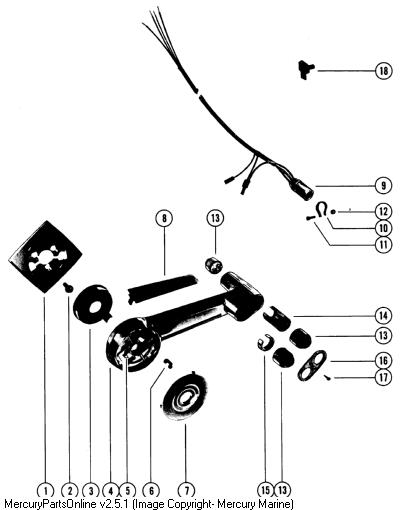 18

9

12

10

11

8

13

14

13

16

17

1 2 3 4 5 6 7 15 13

MercuryPartsOnline v2.5.1 (Image Copyright- Mercury Marine)