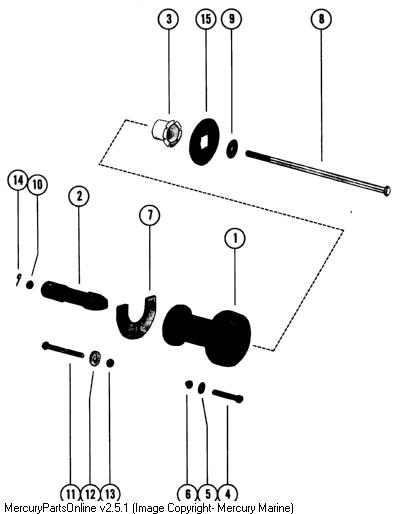 3
15
9
8
14
10
2
7
1
11
12
13
6
5
4
MercuryPartsOnline v2.5.1 (Image Copyright- Mercury Marine)