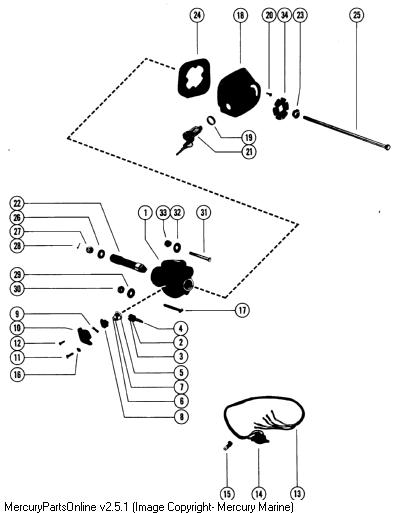 24
18
20
34
23
25
19
21
22
26
27
28
1
33
32
31
29
30
17
9
10
12
11
16
4
2
3
5
7
6
8
15
14
13
MercuryPartsOnline v2.5.1 (Image Copyright- Mercury Marine)