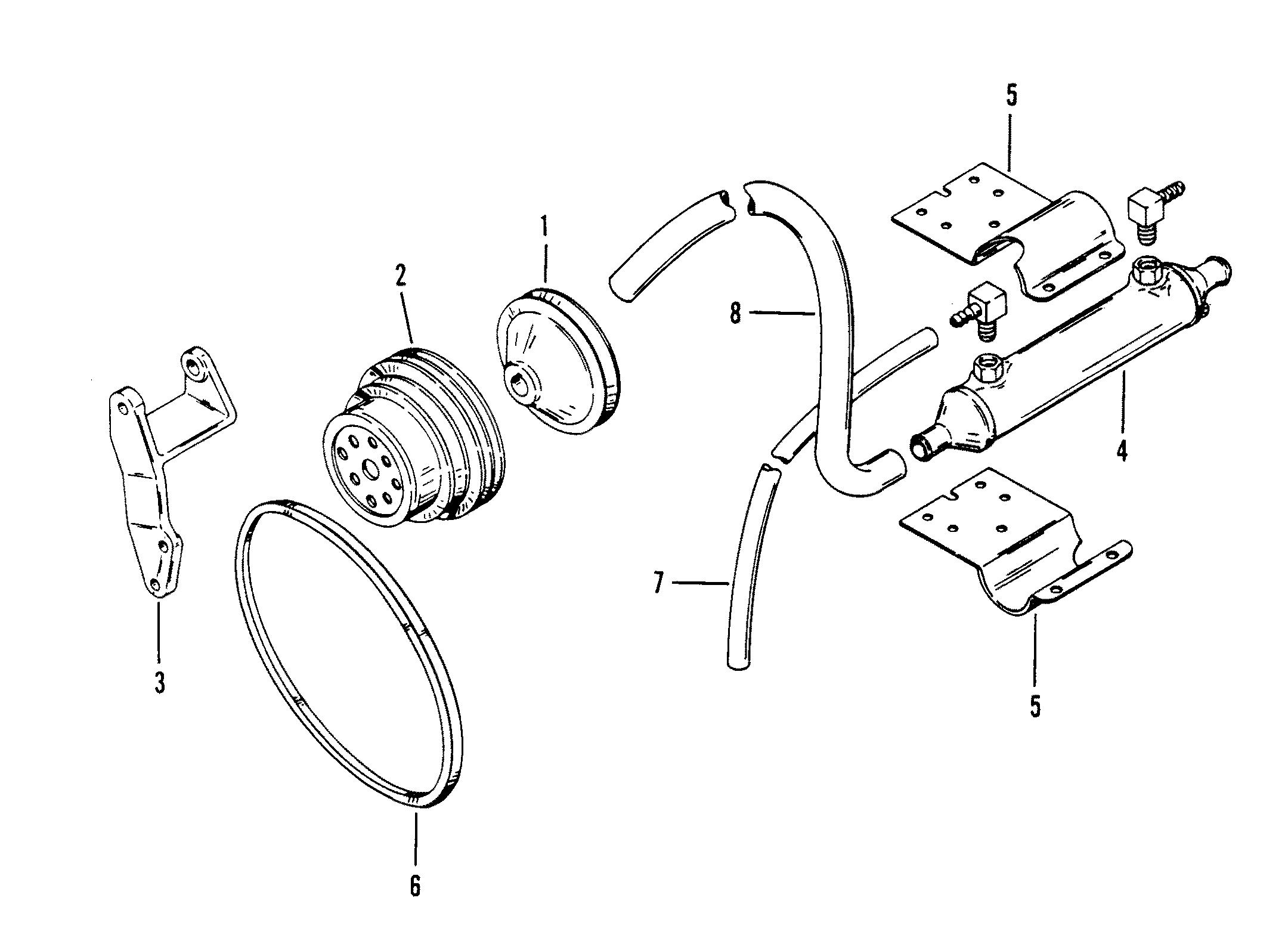 5
1
2
8
3
4
7
5
6