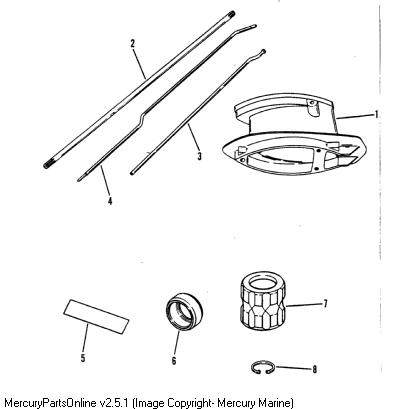 2
1
3
4
7
5
6
8
MercuryPartsOnline v2.5.1 (Image Copyright- Mercury Marine)