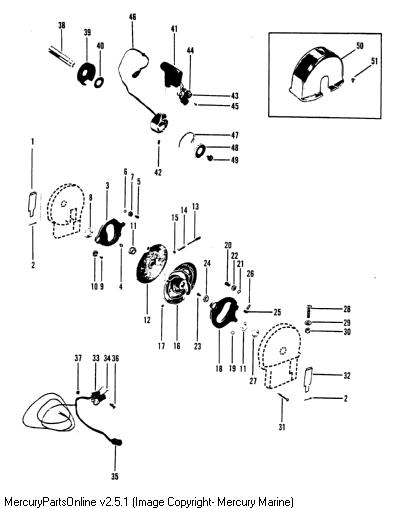 38
39
40
46
41
44
43
45
50
51
47
48
49
42
1
2
3
6
7
5
8
11
10
9
4
15
14
13
12
17
16
23
24
20
22
21
26
25
18
19
11
27
28
29
30
32
2
31
37
33
34
36
35

MercuryPartsOnline v2.5.1 (Image Copyright- Mercury Marine)