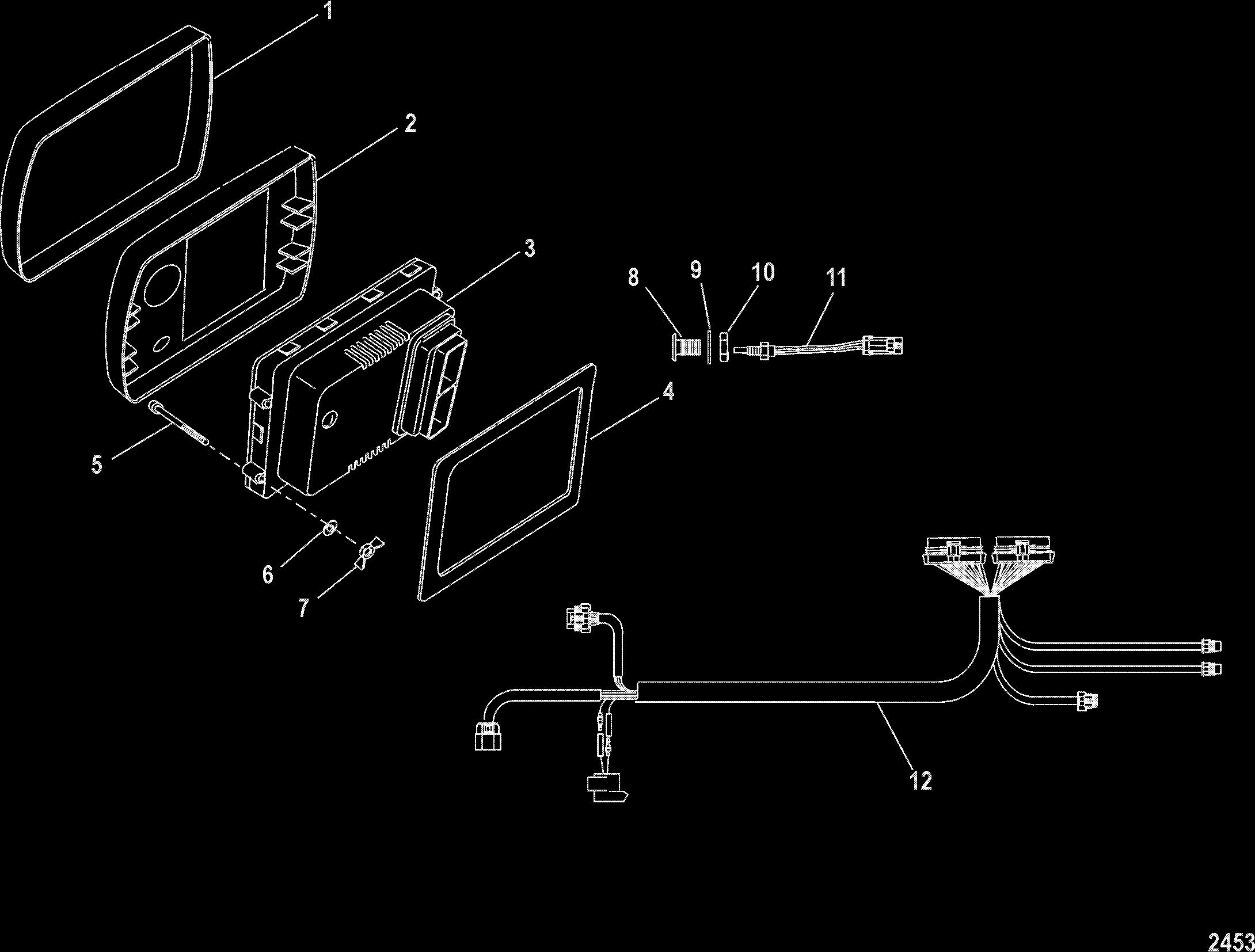 1
2
3
8
9
10
11
4
5
6
7
12
2453