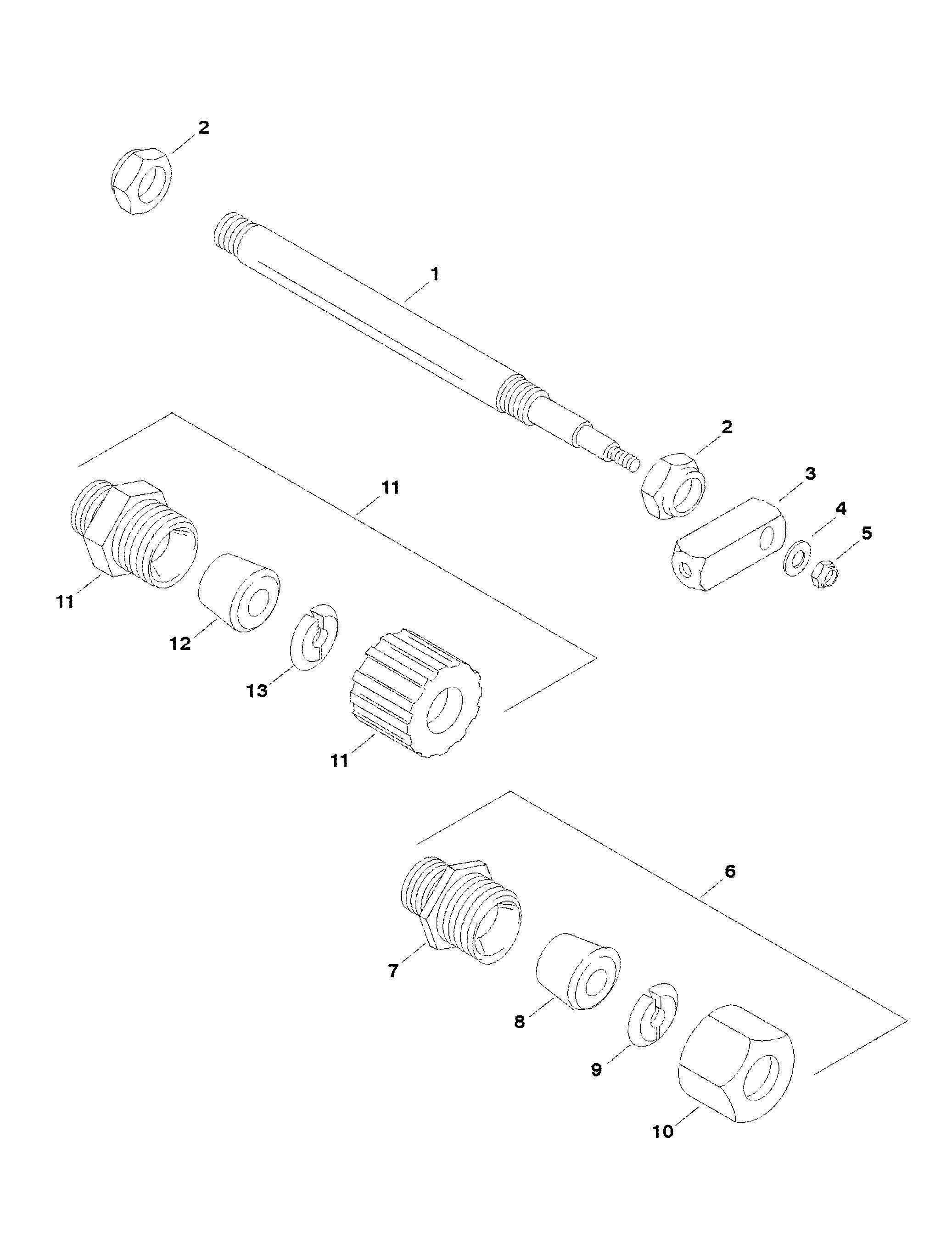 2

1

2

3

4

5

11

11

12

13

11

6

7

8

9

10