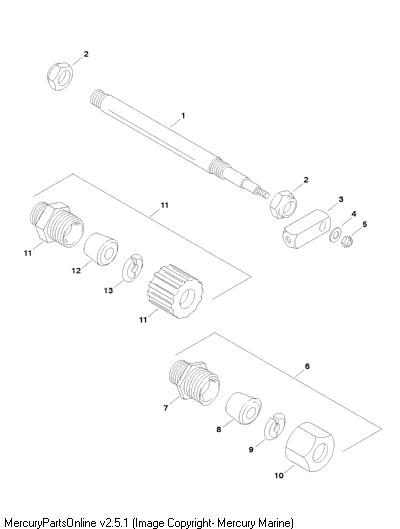 2
1
2
3
4
5
11
11
12
13
11
6
7
8
9
10
MercuryPartsOnline v2.5.1 (Image Copyright- Mercury Marine)