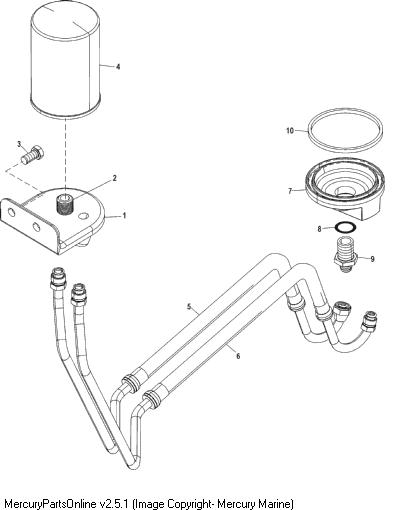 4
10
3
2
7
1
8
9
5
6
MercuryPartsOnline v2.5.1 (Image Copyright- Mercury Marine)